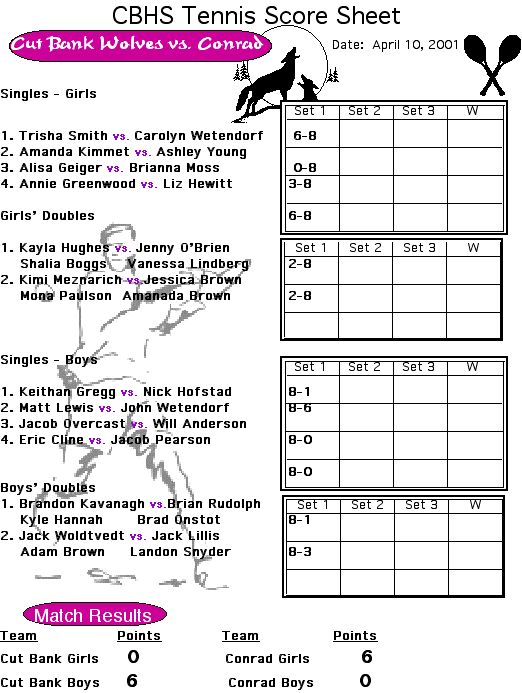 CBHS Tennis Score Sheet

Cut Bank Wolves vs. Conrad

Date: April 10, 2001

Singles - Girls

1. Trisha Smith vs. Carolyn Wetendorf
2. Amanda Kimmet vs. Ashley Young
3. Alisa Geiger vs. Brianna Moss
4. Annie Greenwood vs. Liz Hewitt

| Set 1 | Set 2 | Set 3 | W |
|---|---|---|---|
| 6-8 | | | |
| 0-8 | | | |
| 3-8 | | | |
| 6-8 | | | |

Girls' Doubles

1. Kayla Hughes vs. Jenny O'Brien
Shalia Boggs Vanessa Lindberg
2. Kimi Meznarich vs. Jessica Brown
Mona Paulson Amanada Brown

| Set 1 | Set 2 | Set 3 | W |
|---|---|---|---|
| 2-8 | | | |
| 2-8 | | | |
| | | | |

Singles - Boys

1. Keithan Gregg vs. Nick Hofstad
2. Matt Lewis vs. John Wetendorf
3. Jacob Overcast vs. Will Anderson
4. Eric Cline vs. Jacob Pearson

| Set 1 | Set 2 | Set 3 | W |
|---|---|---|---|
| 8-1 | | | |
| 8-6 | | | |
| 8-0 | | | |
| 8-0 | | | |

Boys' Doubles

1. Brandon Kavanagh vs. Brian Rudolph
Kyle Hannah Brad Onstot
2. Jack Woldtvedt vs. Jack Lillis
Adam Brown Landon Snyder

| Set 1 | Set 2 | Set 3 | W |
|---|---|---|---|
| 8-1 | | | |
| 8-3 | | | |
| | | | |

Match Results

| Team | Points | Team | Points |
|---|---|---|---|
| Cut Bank Girls | 0 | Conrad Girls | 6 |
| Cut Bank Boys | 6 | Conrad Boys | 0 |